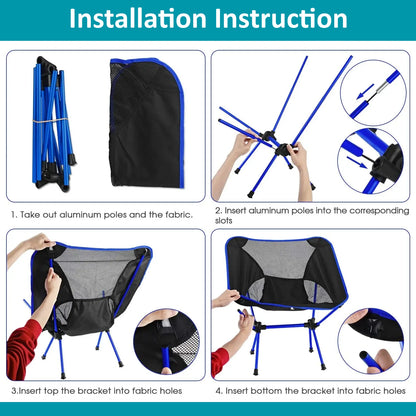 Installation Instruction

1. Take out aluminum poles and the fabric.

2. Insert aluminum poles into the corresponding slots

3.Insert top the bracket into fabric holes

4. Insert bottom the bracket into fabric holes