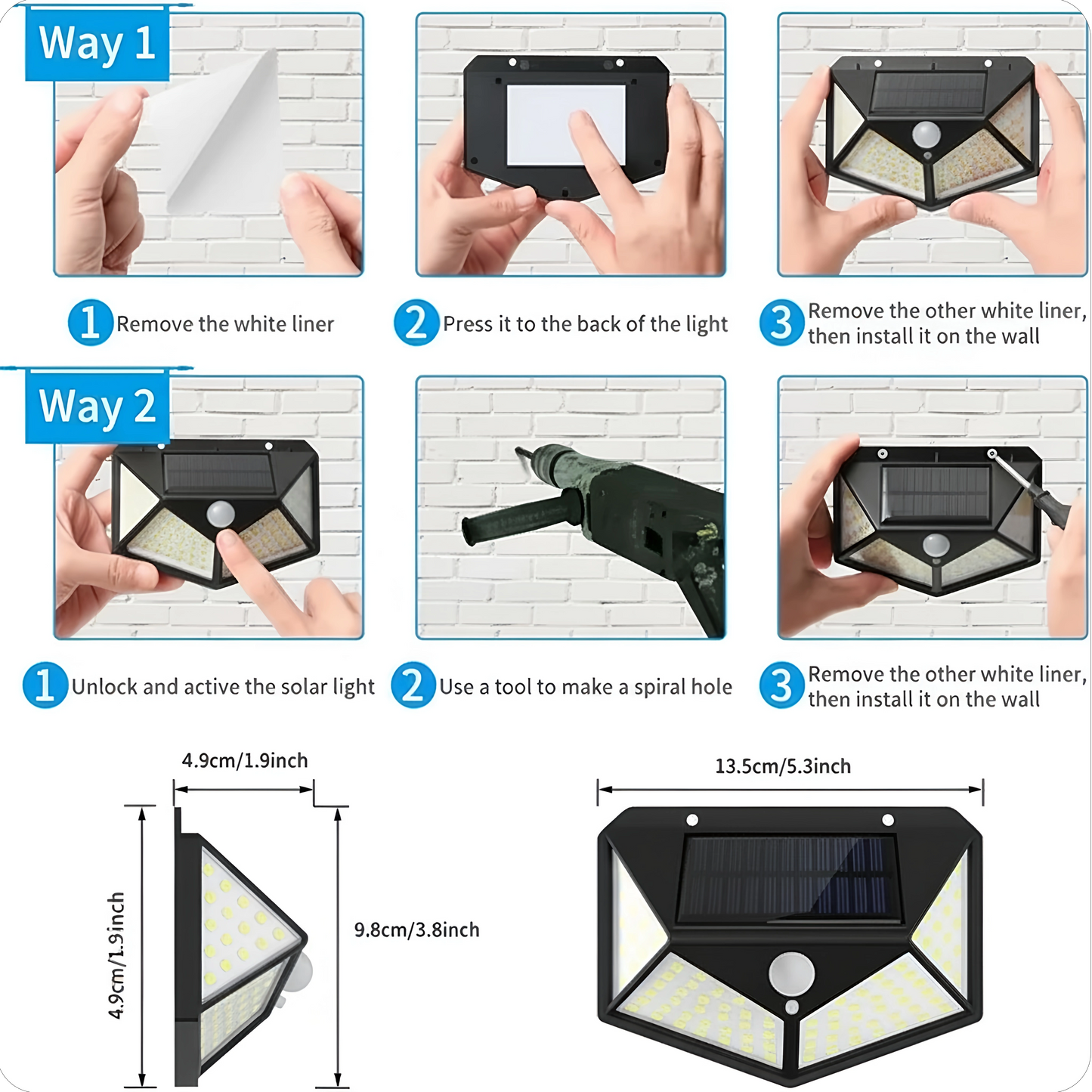 Way 1

1 Remove the white liner

2 Press it to the back of the light

3 Remove the other white liner, then install it on the wall

Way 2

1 Unlock and active the solar light

2 Use a tool to make a spiral hole

3 Remove the other white liner, then install it on the wall

4.9cm/1.9inch

4.9cm/1.9inch

9.8cm/3.8inch

13.5cm/5.3inch