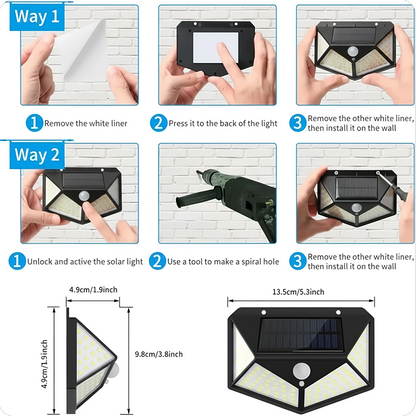 Way 1

1 Remove the white liner

2 Press it to the back of the light

3 Remove the other white liner, then install it on the wall

Way 2

1 Unlock and active the solar light

2 Use a tool to make a spiral hole

3 Remove the other white liner, then install it on the wall

4.9cm/1.9inch

4.9cm/1.9inch

9.8cm/3.8inch

13.5cm/5.3inch